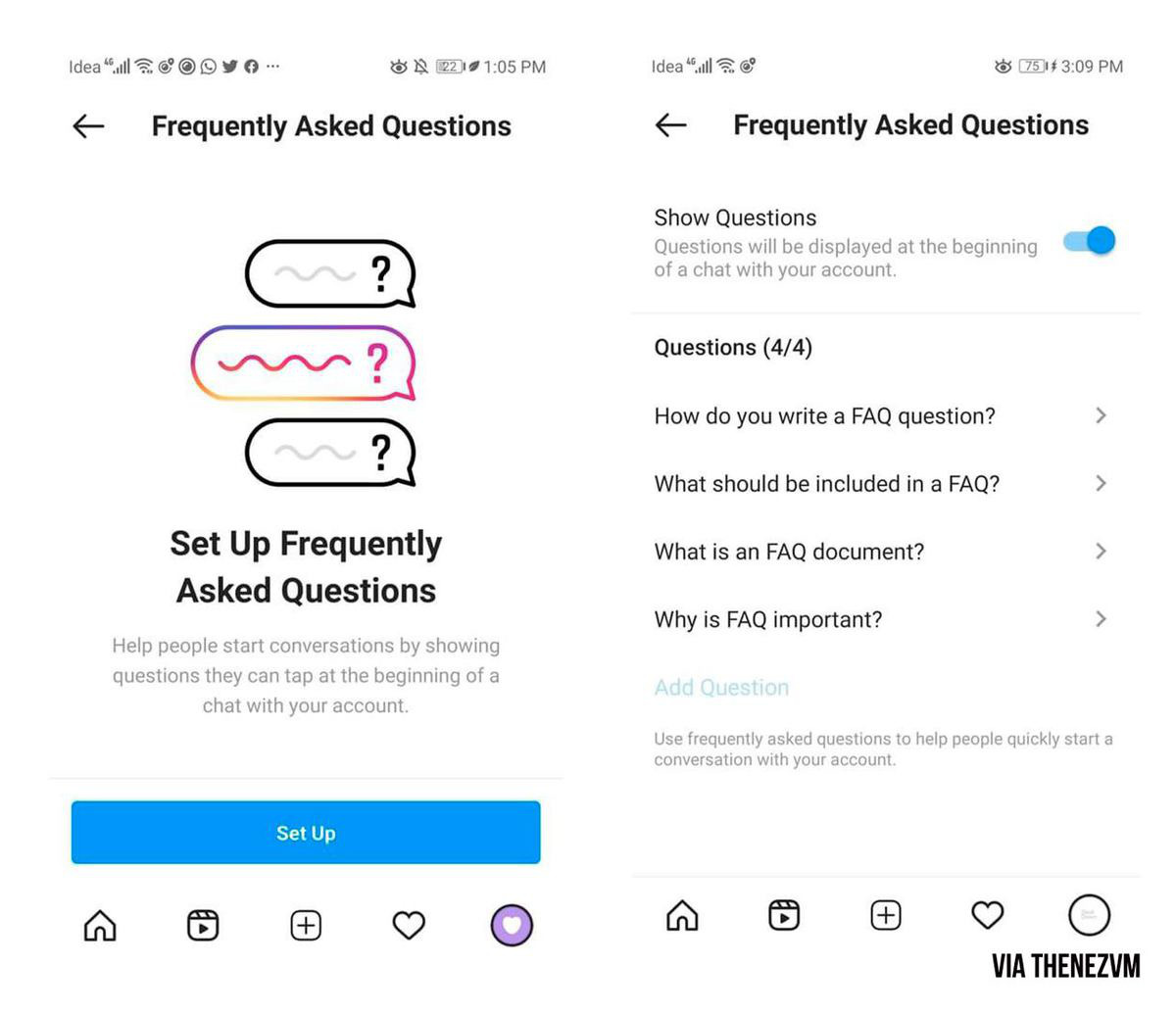 Idea 4G 22 1:05 PM

Frequently Asked Questions

?

?

?

Set Up Frequently Asked Questions

Help people start conversations by showing questions they can tap at the beginning of a chat with your account.

Set Up

Idea 4G 75 3:09 PM

Frequently Asked Questions

Show Questions
Questions will be displayed at the beginning of a chat with your account.

Questions (4/4)

How do you write a FAQ question?

What should be included in a FAQ?

What is an FAQ document?

Why is FAQ important?

Add Question

Use frequently asked questions to help people quickly start a conversation with your account.

VIA THENEZVM